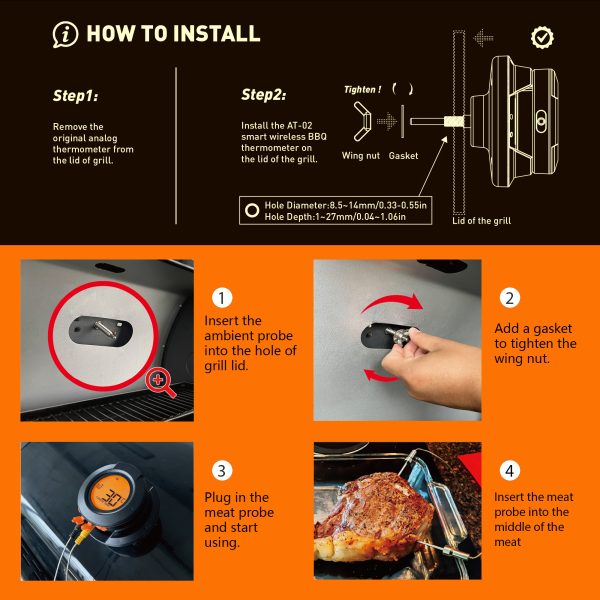 HOW TO INSTALL

Step1:

Remove the original analog thermometer from the lid of grill.

Step2:

Install the AT-02 smart wireless BBQ thermometer on the lid of the grill.

Tighten !

Wing nut Gasket

Hole Diameter:8.5~14mm/0.33-0.55in
Hole Depth:1~27mm/0.04~1.06in

Lid of the grill

1

Insert the ambient probe into the hole of grill lid.

2

Add a gasket to tighten the wing nut.

3

Plug in the meat probe and start using.

4

Insert the meat probe into the middle of the meat